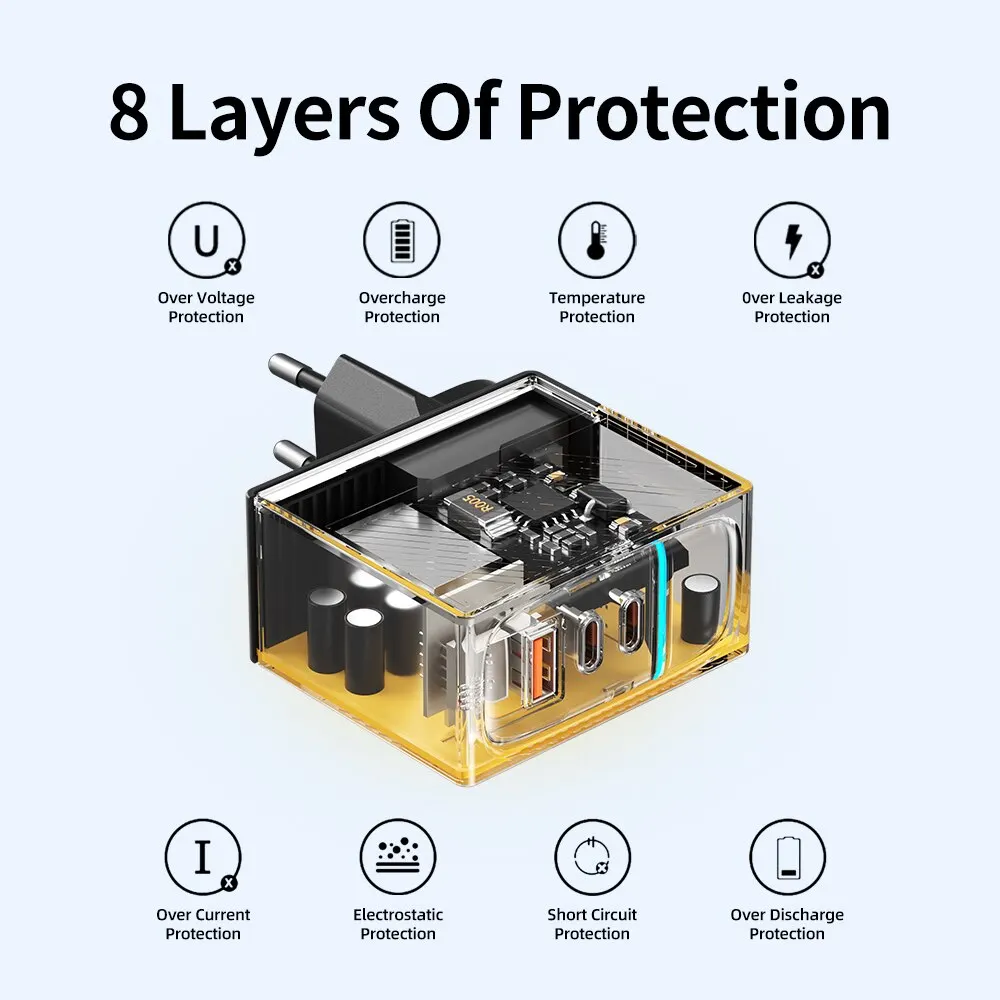 8 Layers Of Protection

U

Over Voltage Protection

Overcharge Protection

Temperature Protection

0ver Leakage Protection

R005

I

Over Current Protection

Electrostatic Protection

Short Circuit Protection

Over Discharge Protection